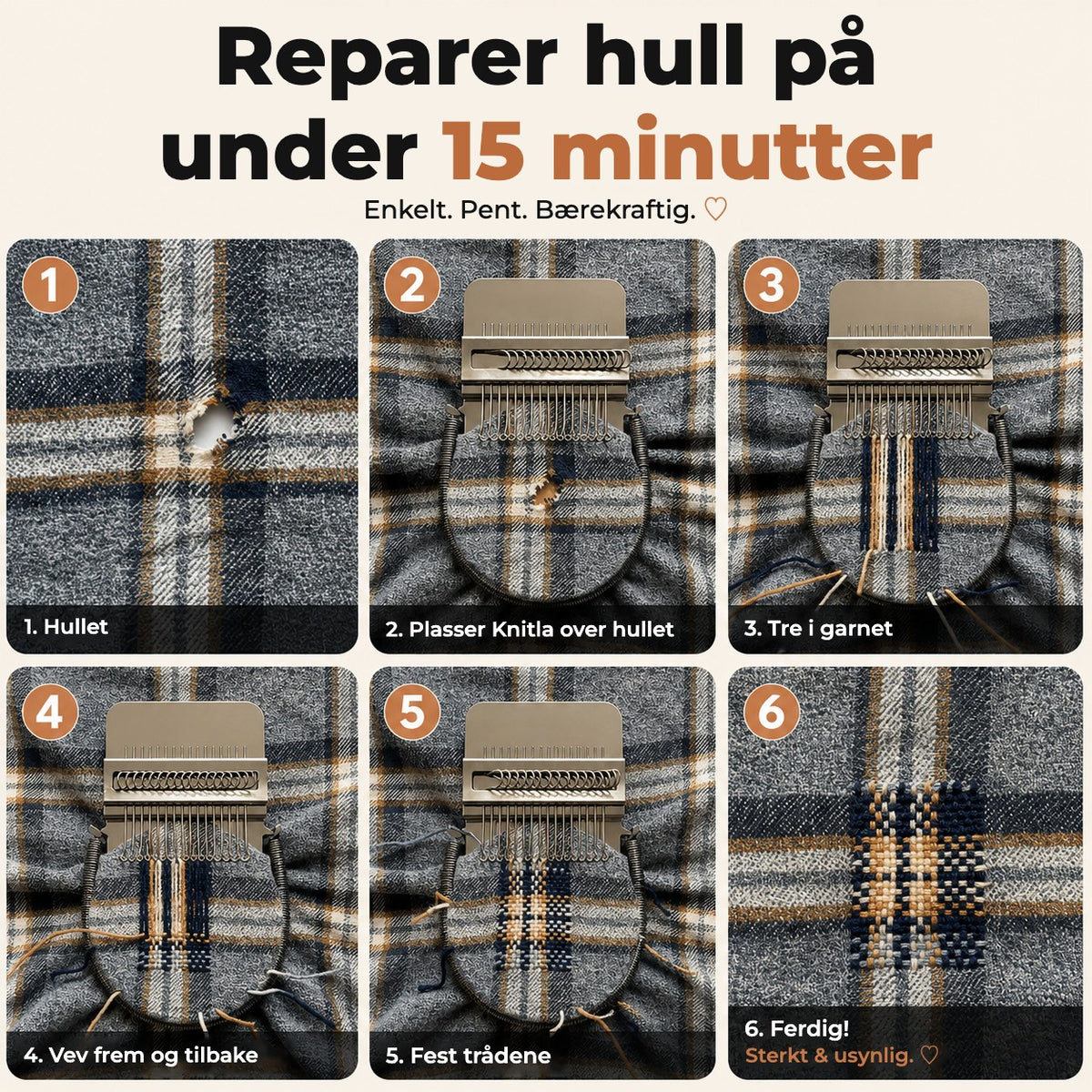 Reparer hull på under 15 minutter

Enkelt. Pent. Bærekraftig. ♡

1

1. Hullet

2

2. Plasser Knitla over hullet

3

3. Tre i garnet

4

4. Vev frem og tilbake

5

5. Fest trådene

6

6. Ferdig!
Sterkt & usynlig. ♡